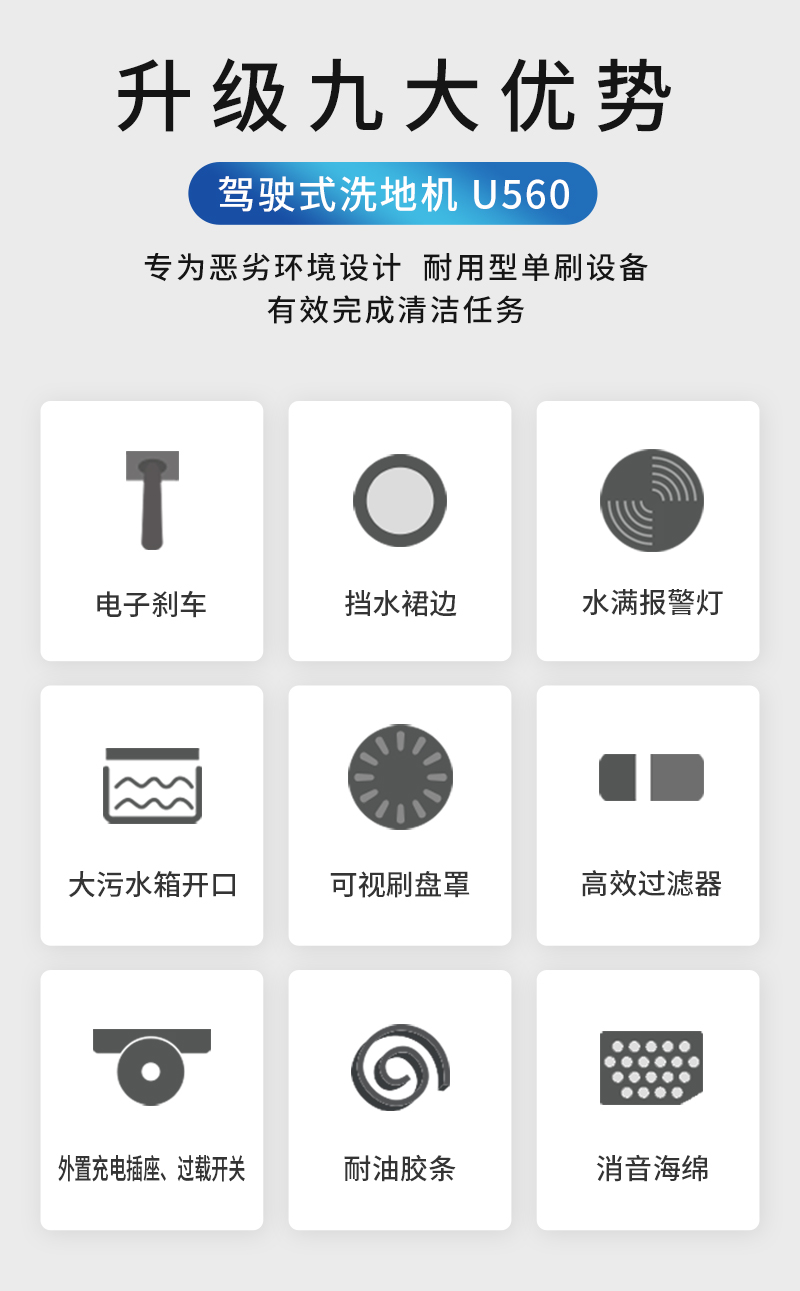 升级九大优势

驾驶式洗地机 U560

专为恶劣环境设计 耐用型单刷设备
有效完成清洁任务

电子刹车

挡水裙边

水满报警灯

大污水箱开口

可视刷盘罩

高效过滤器

外置充电插座、过载开关

耐油胶条

消音海绵