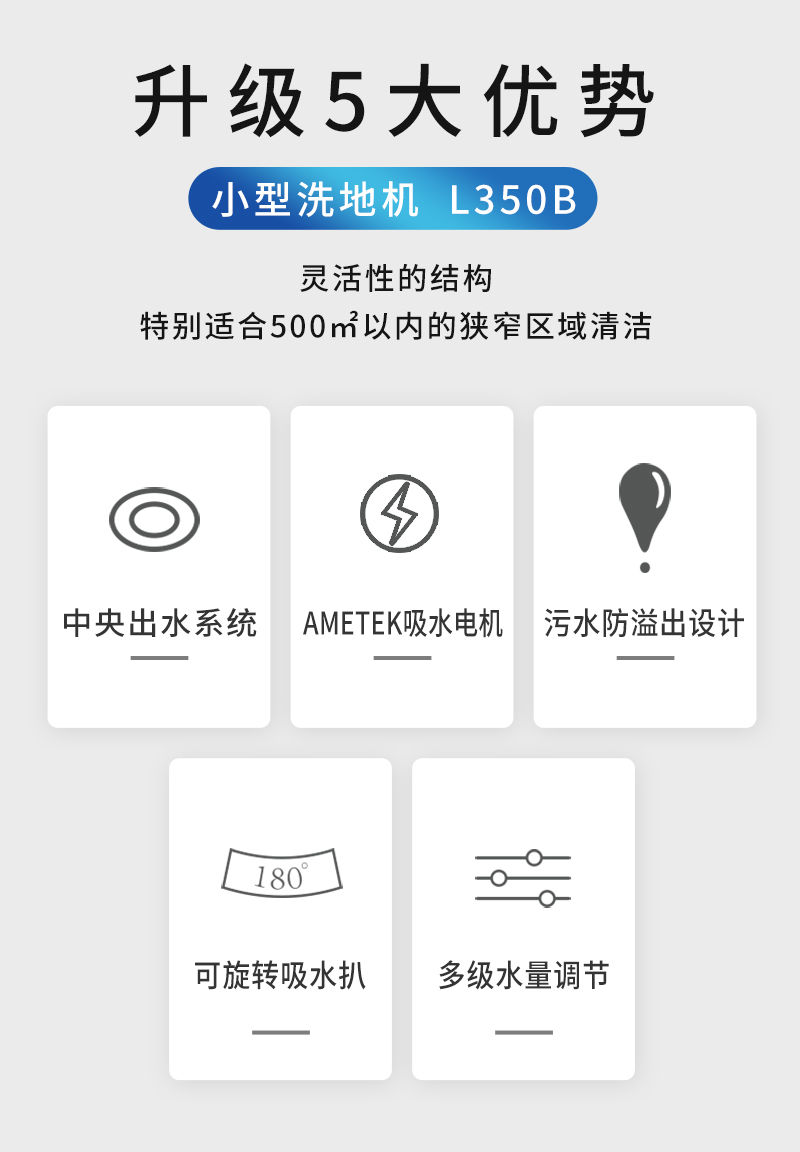 升级5大优势

小型洗地机 L350B

灵活性的结构
特别适合500㎡以内的狭窄区域清洁

中央出水系统

AMETEK吸水电机

污水防溢出设计

180°

可旋转吸水扒

多级水量调节